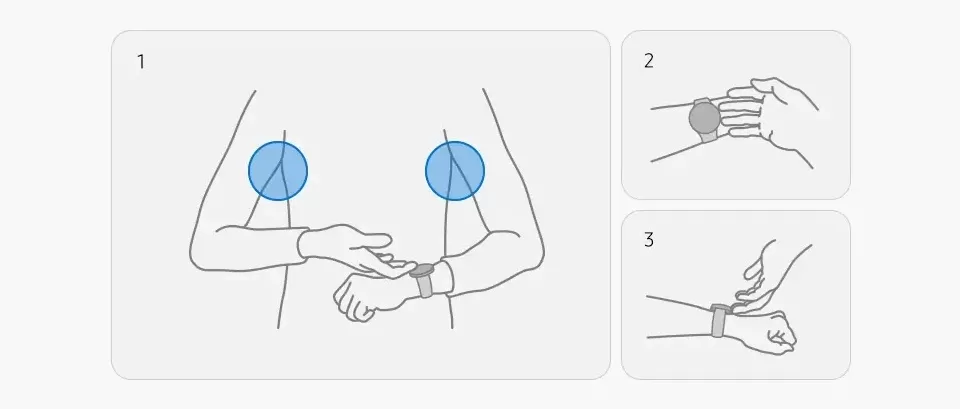 1

2

3